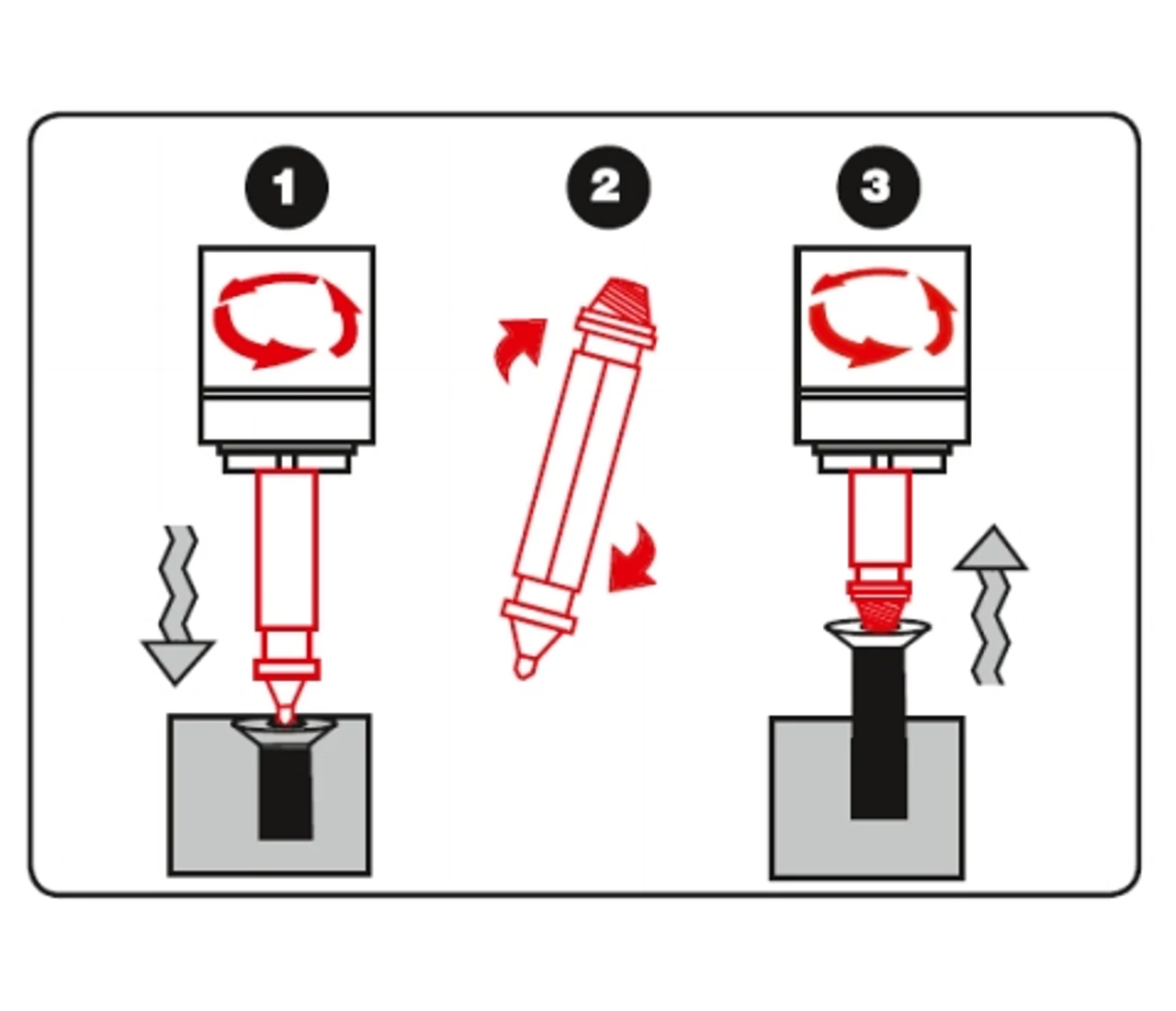 1

2

3