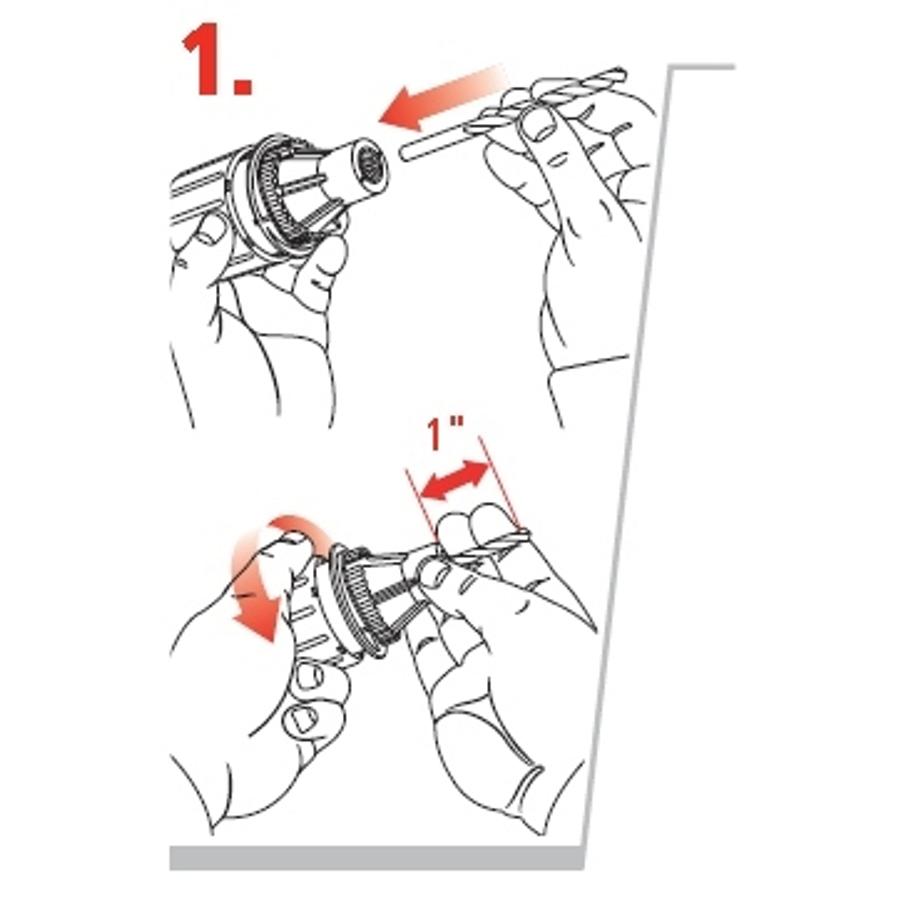 1.

1"