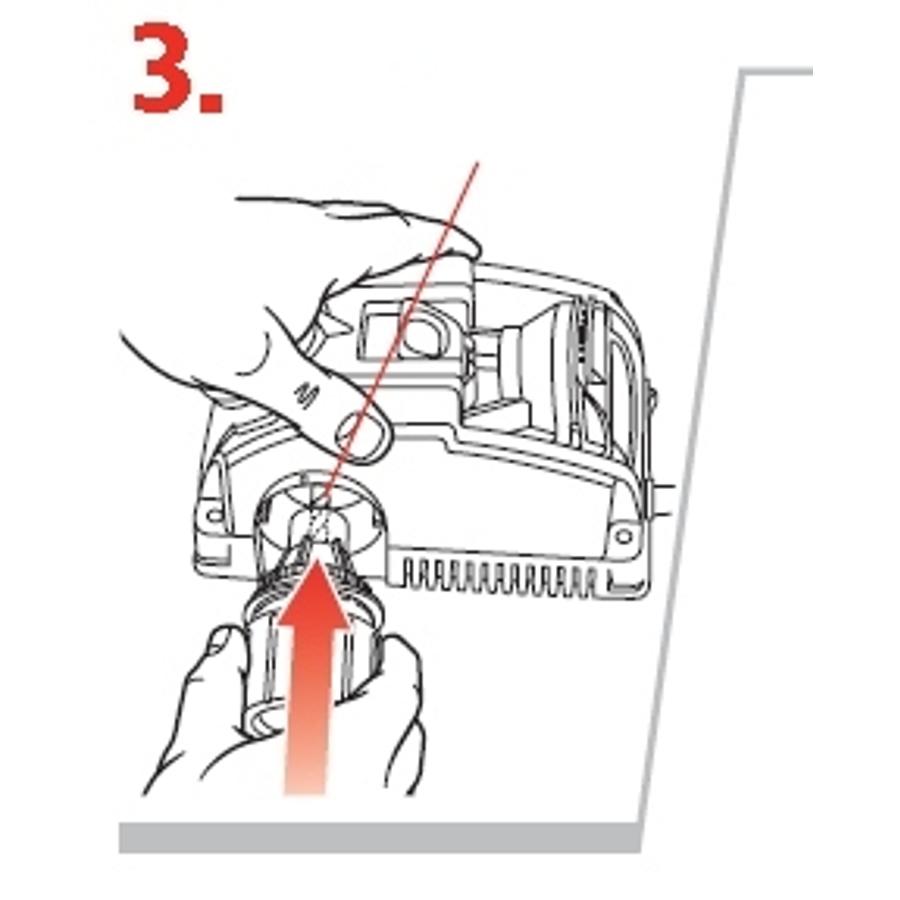 3.