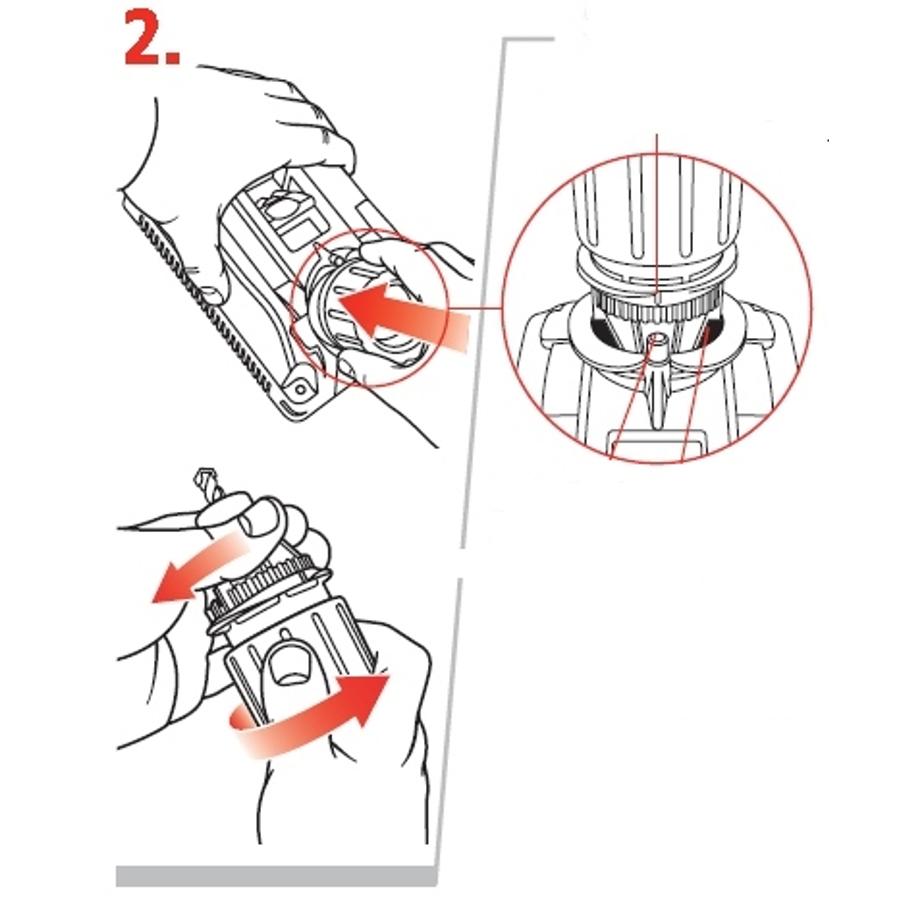 2.