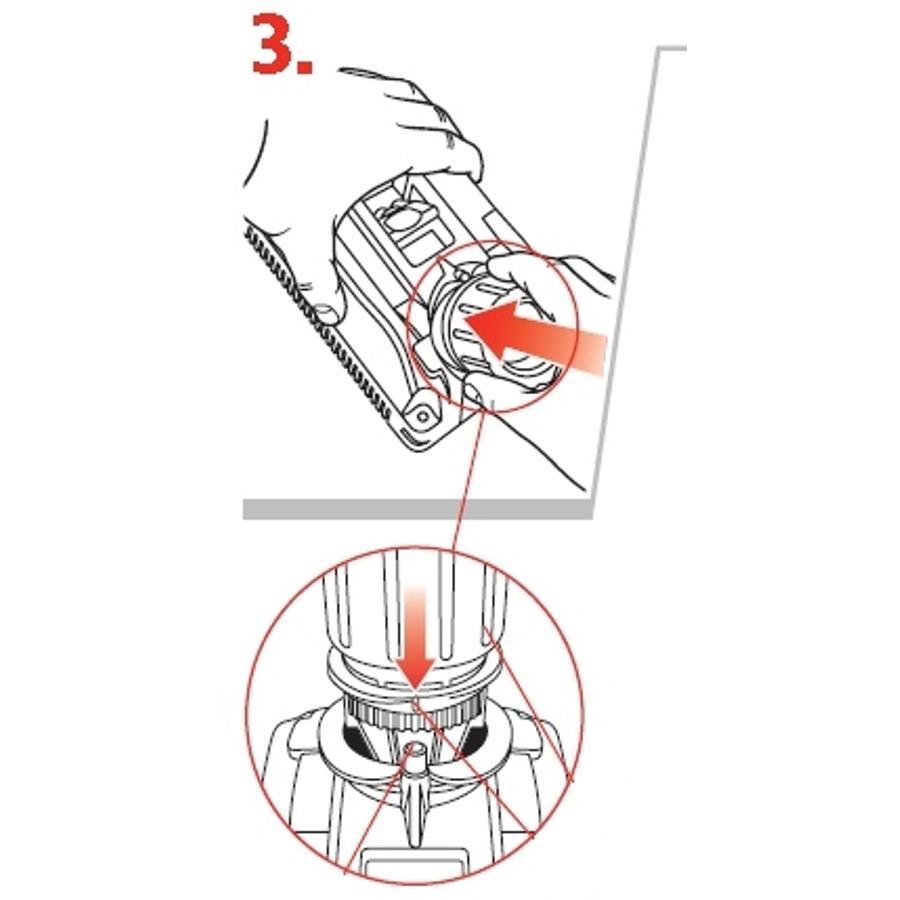 3.