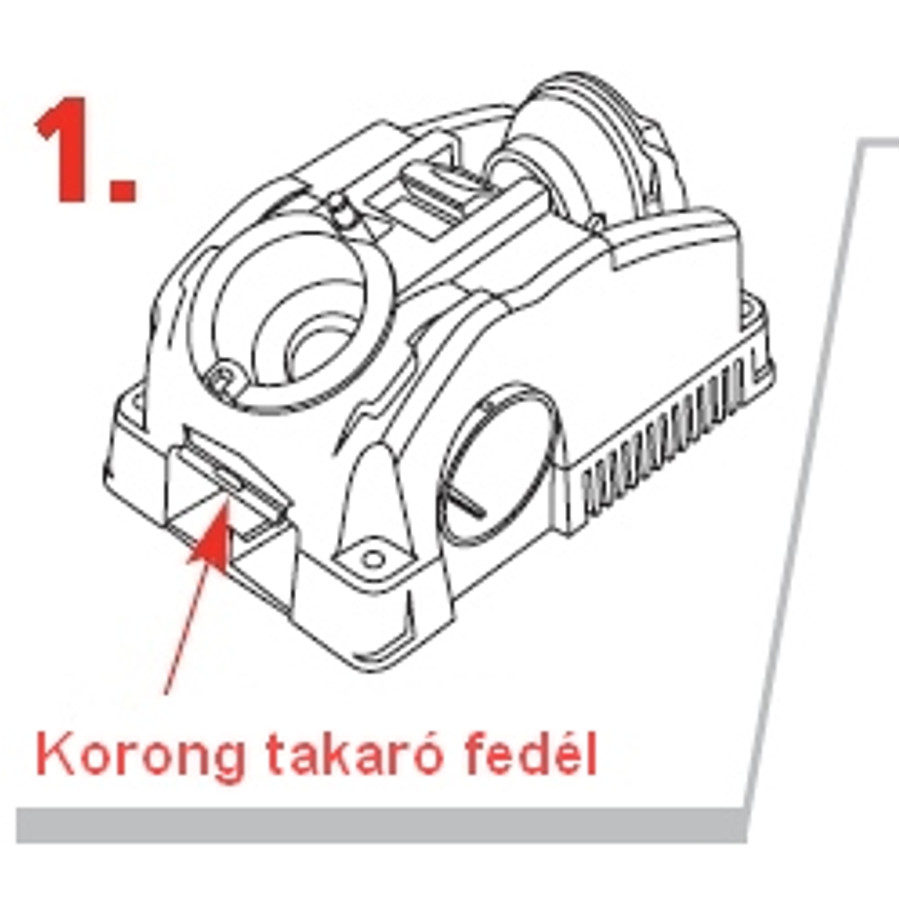 1.

Korong takaró fedél