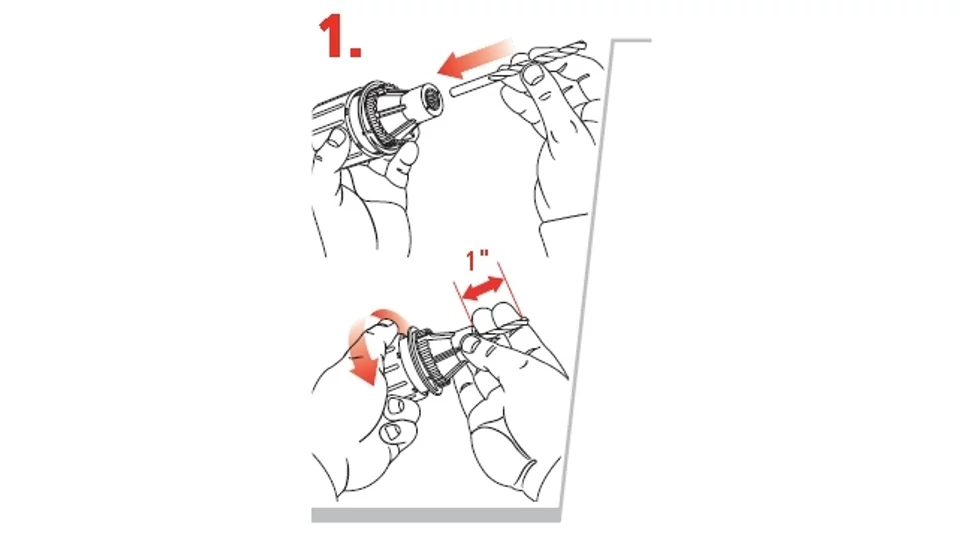 1.

1"