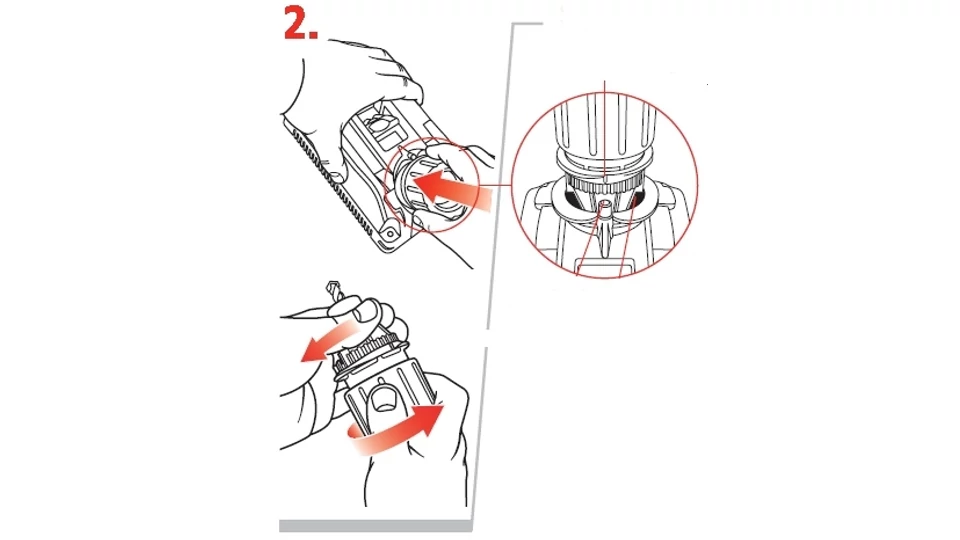 2.