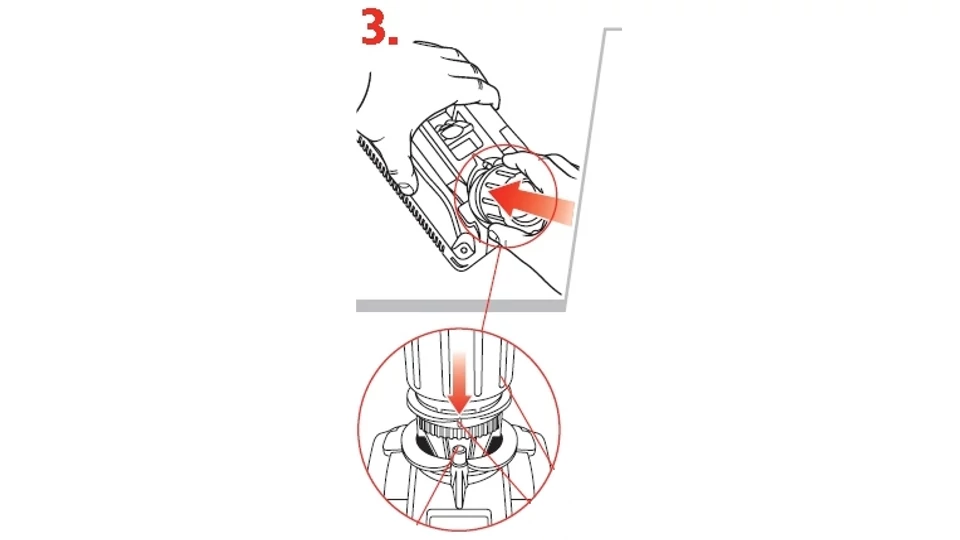 3.